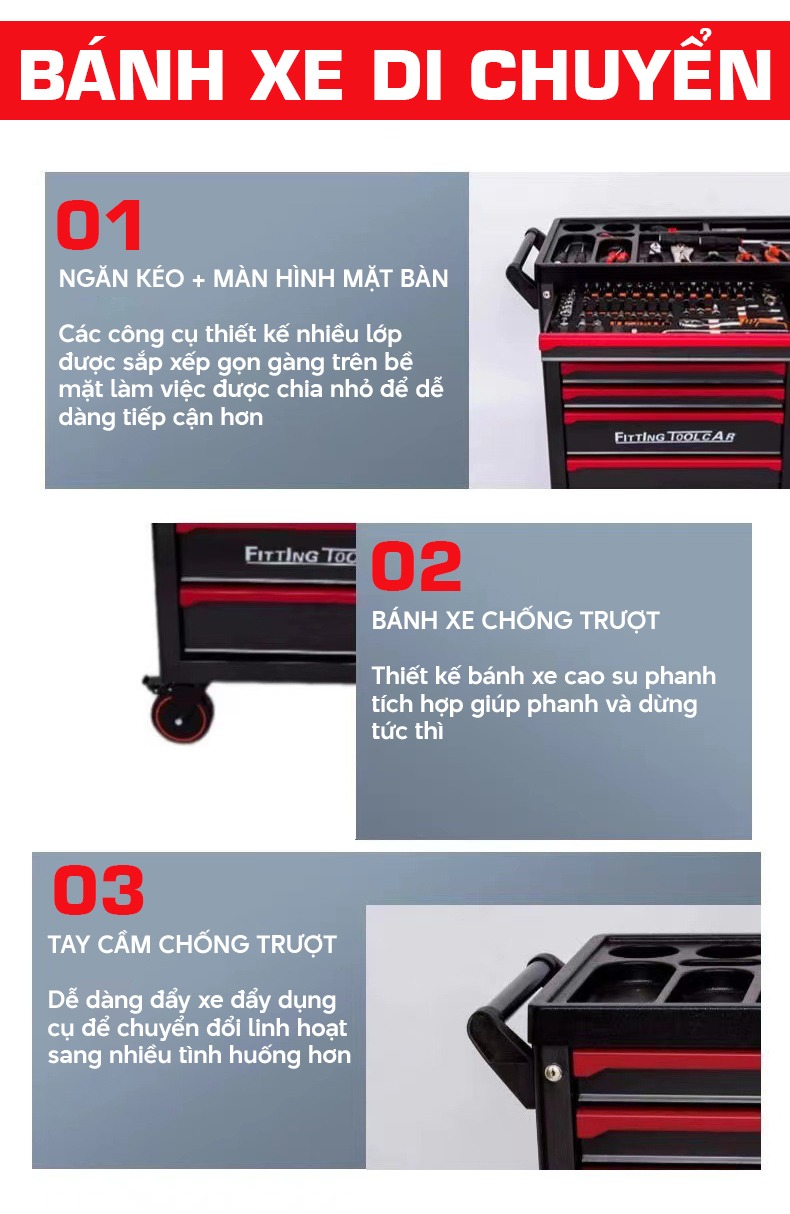 BÁNH XE DI CHUYỂN

01

NGĂN KÉO + MÀN HÌNH MẶT BÀN

Các công cụ thiết kế nhiều lớp được sắp xếp gọn gàng trên bề mặt làm việc được chia nhỏ để dễ dàng tiếp cận hơn

FITTING TOOLCAR

FITTING TOO

02

BÁNH XE CHỐNG TRƯỢT

Thiết kế bánh xe cao su phanh tích hợp giúp phanh và dừng tức thì

03

TAY CẦM CHỐNG TRƯỢT

Dễ dàng đẩy xe đẩy dụng cụ để chuyển đổi linh hoạt sang nhiều tình huống hơn