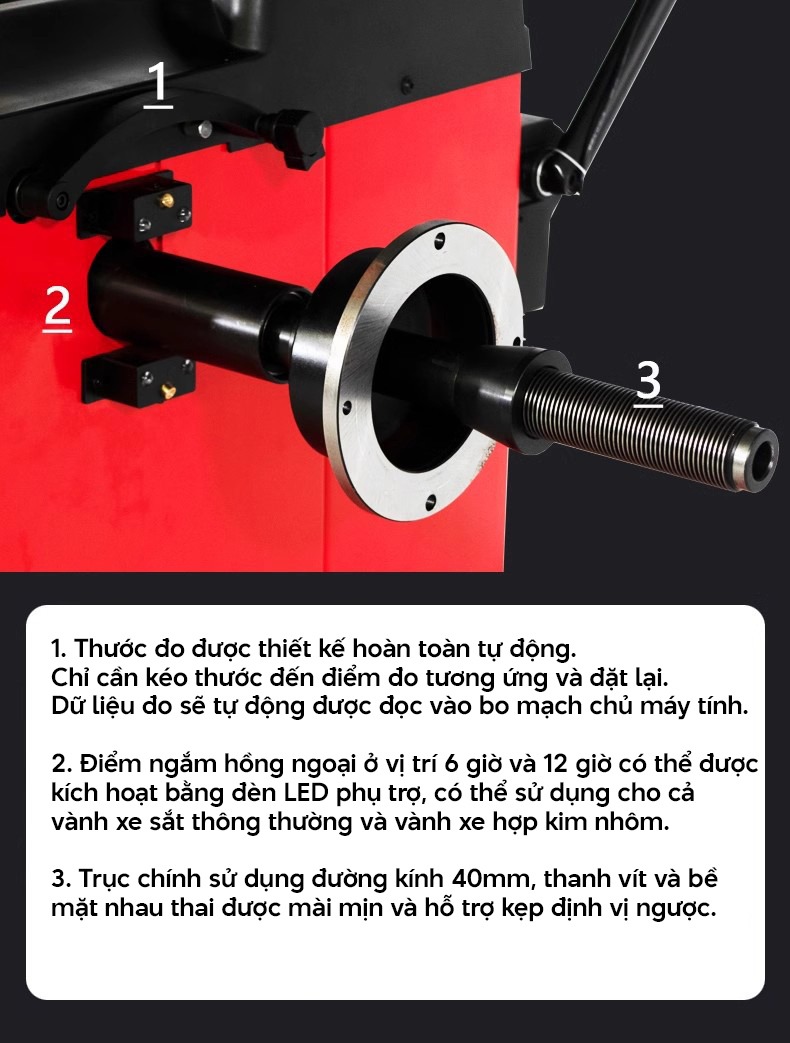 1

2

3

1. Thước đo được thiết kế hoàn toàn tự động.
Chỉ cần kéo thước đến điểm đo tương ứng và đặt lại.
Dữ liệu đo sẽ tự động được đọc vào bo mạch chủ máy tính.

2. Điểm ngắm hồng ngoại ở vị trí 6 giờ và 12 giờ có thể được kích hoạt bằng đèn LED phụ trợ, có thể sử dụng cho cả vành xe sắt thông thường và vành xe hợp kim nhôm.

3. Trục chính sử dụng đường kính 40mm, thanh vít và bề mặt nhau thai được mài mịn và hỗ trợ kẹp định vị ngược.